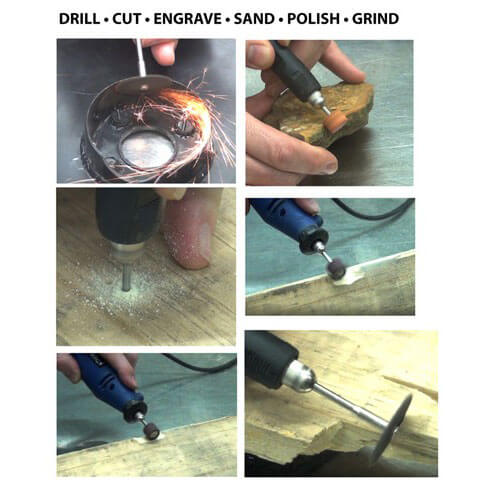 DRILL • CUT • ENGRAVE • SAND • POLISH • GRIND